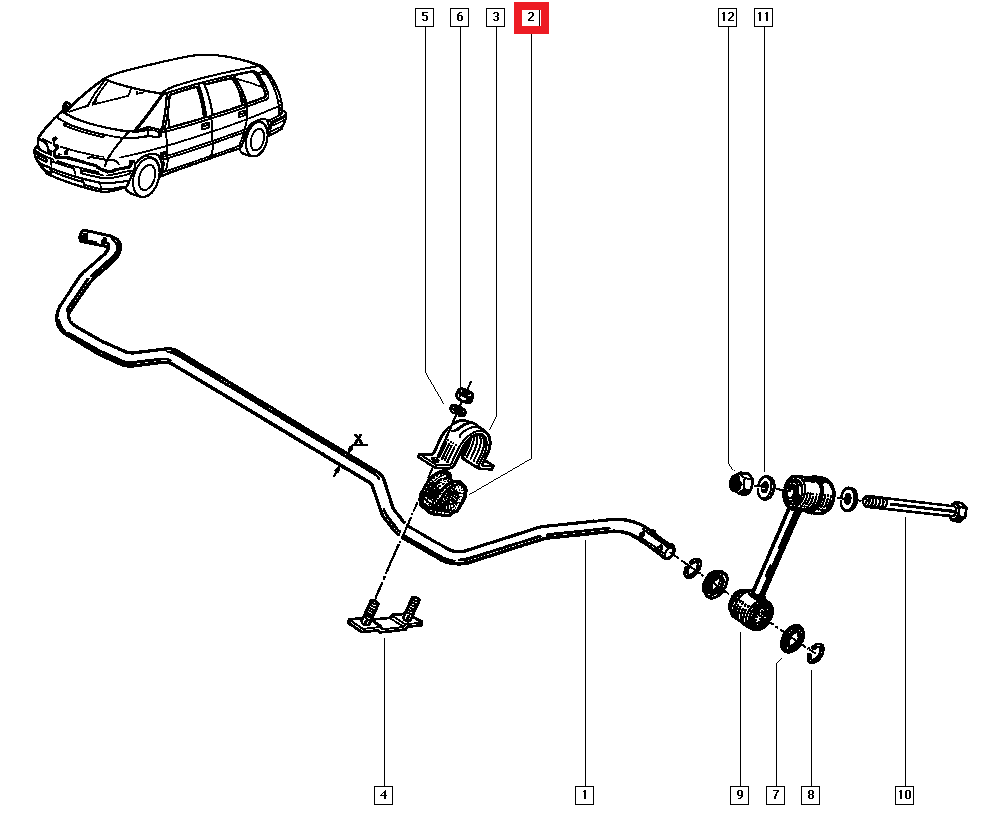 5
6
3
2
12
11
X
4
1
9
7
8
10